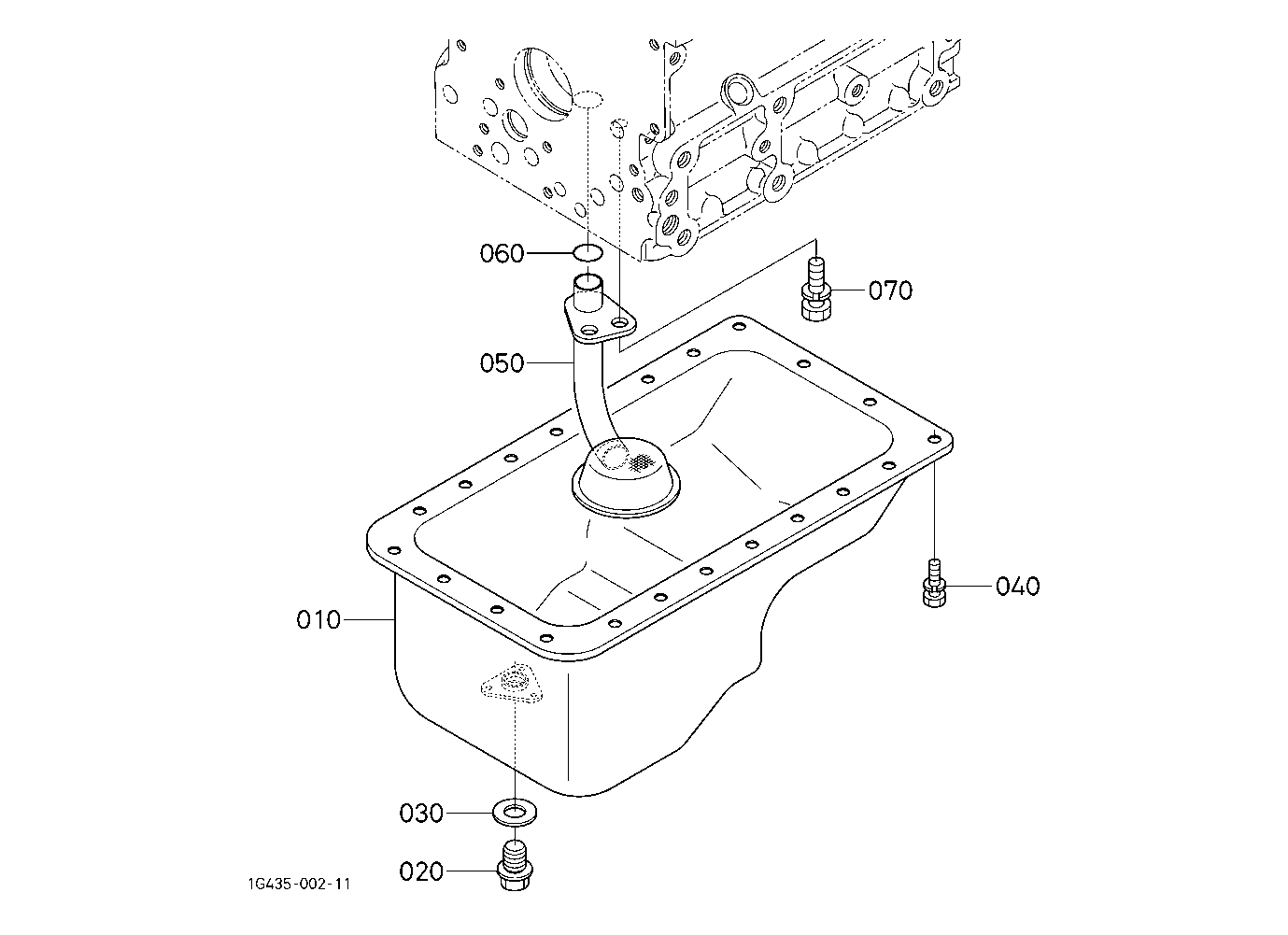 060
070
050
040
010
030
020
1G435-002-11